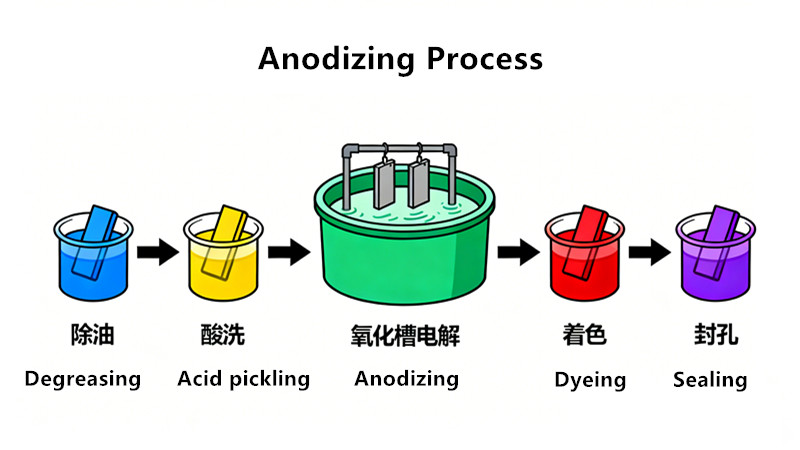 Anodizing Process

除油
Degreasing

酸洗
Acid pickling

氧化槽电解
Anodizing

着色
Dyeing

封孔
Sealing